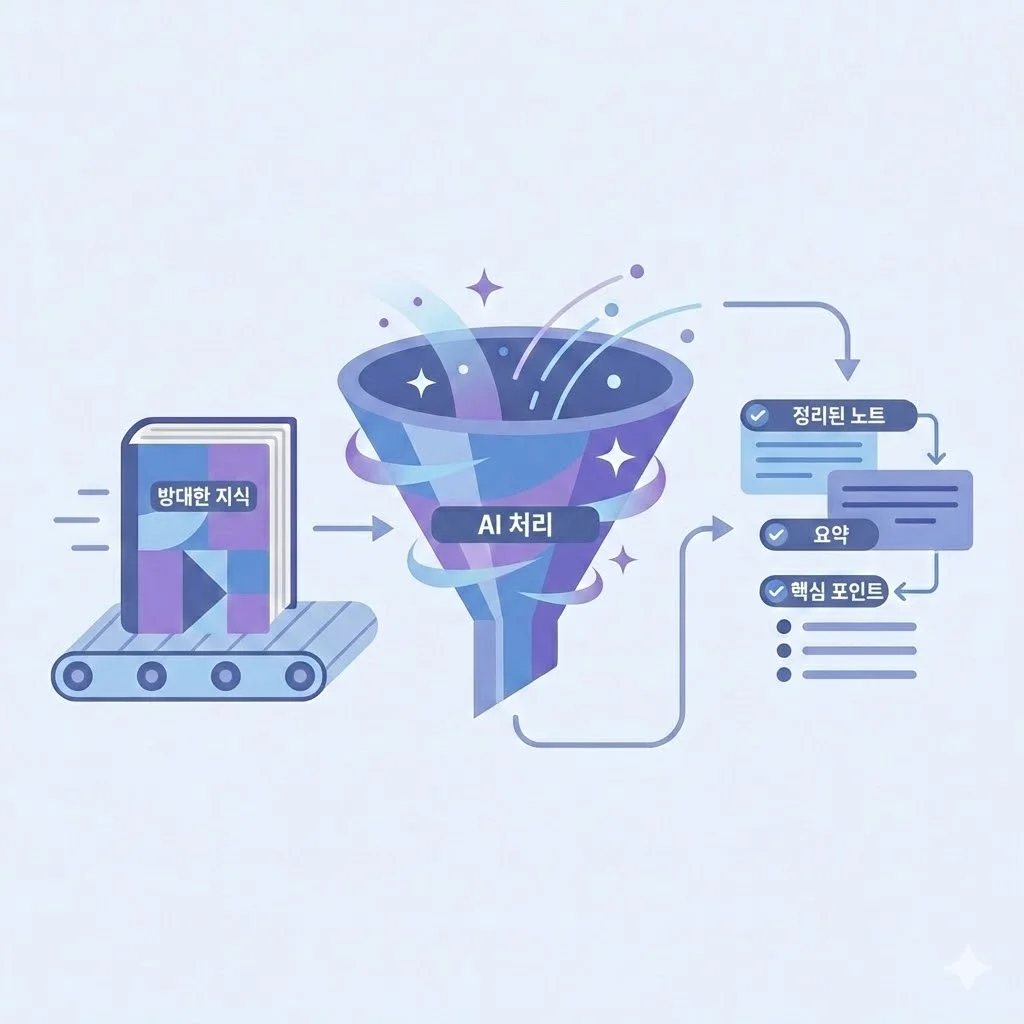 방대한 지식

AI 처리

정리된 노트

요약

핵심 포인트